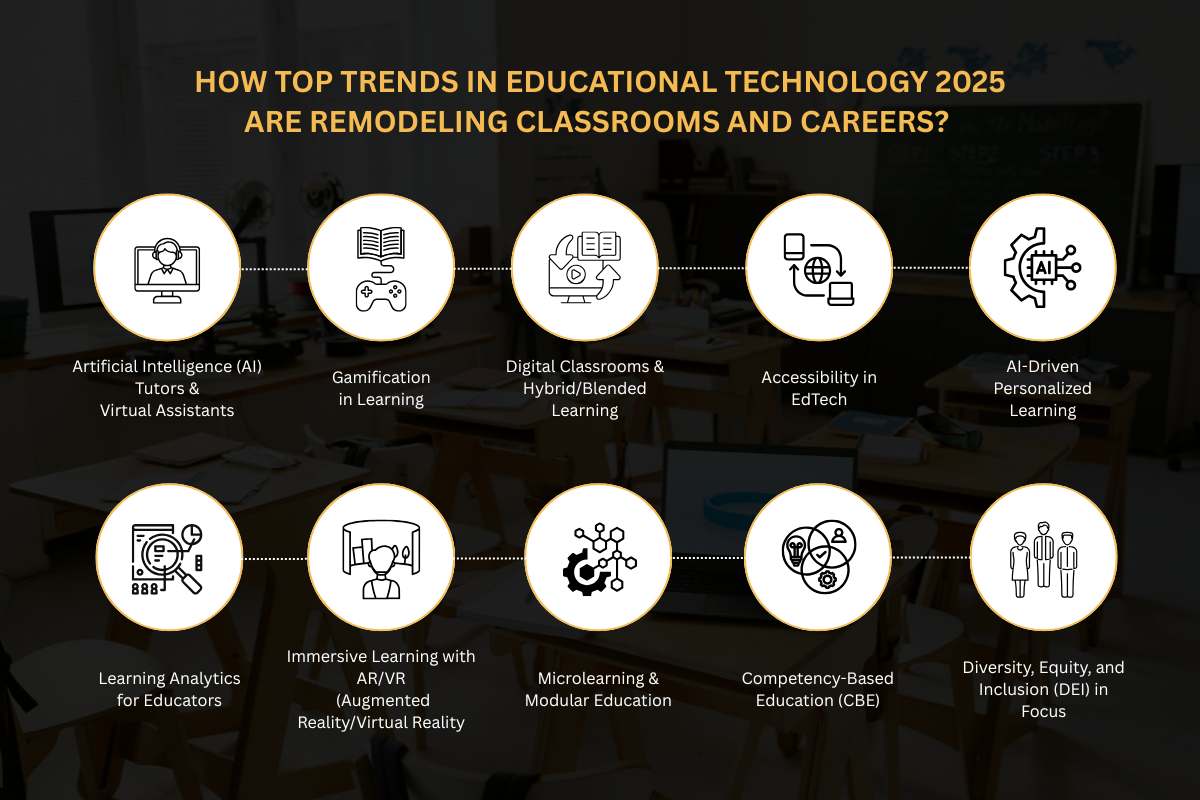 HOW TOP TRENDS IN EDUCATIONAL TECHNOLOGY 2025 ARE REMODELING CLASSROOMS AND CAREERS?

AI

Artificial Intelligence (AI) Tutors & Virtual Assistants

Gamification in Learning

Digital Classrooms & Hybrid/Blended Learning

Accessibility in EdTech

AI-Driven Personalized Learning

Learning Analytics for Educators

Immersive Learning with AR/VR (Augmented Reality/Virtual Reality

Microlearning & Modular Education

Competency-Based Education (CBE)

Diversity, Equity, and Inclusion (DEI) in Focus